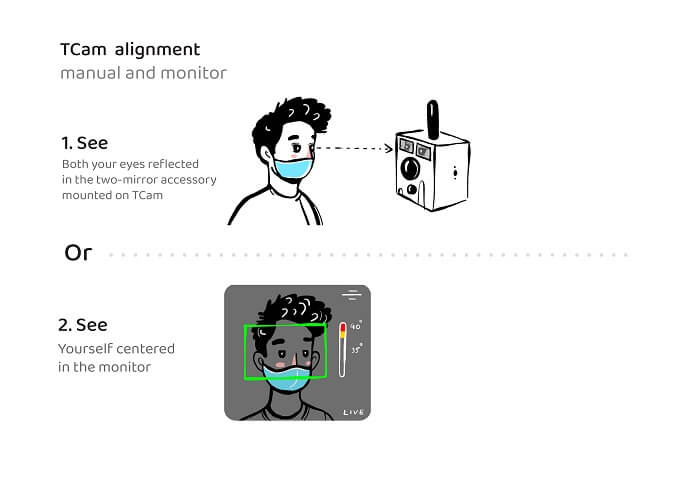 TCam alignment
manual and monitor

1. See
Both your eyes reflected in the two-mirror accessory mounted on TCam

Or

2. See
Yourself centered in the monitor

40°
35°
LIVE